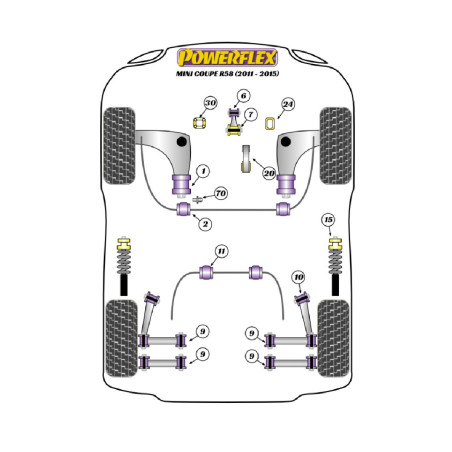 POWERFLEX
MINI COUPE R58 (2011 - 2015)

30
6
7
24
20
1
70
2
15
11
10
9
9
9
9