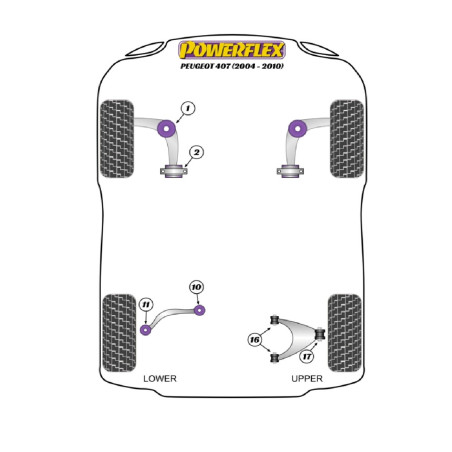 POWERFLEX
PEUGEOT 407 (2004 - 2010)

1
2
10
11
16
17

LOWER
UPPER